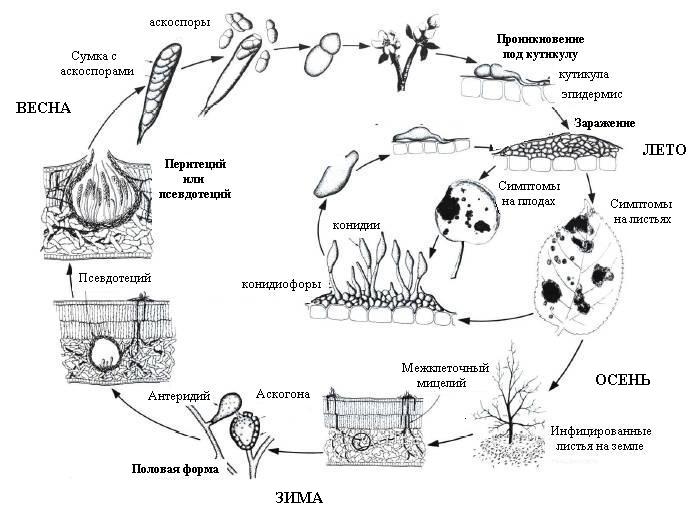 аскоспоры

Сумка с аскоспорами

ВЕСНА

Проникновение под кутикулу

кутикула

эпидермис

Заражение

ЛЕТО

Перитеций или псевдотеций

Симптомы на плодах

Симптомы на листьях

конидии

конидиофоры

Псевдотеций

Межклеточный мицелий

ОСЕНЬ

Антеридий

Аскогона

Инфицированные листья на земле

Половая форма

ЗИМА