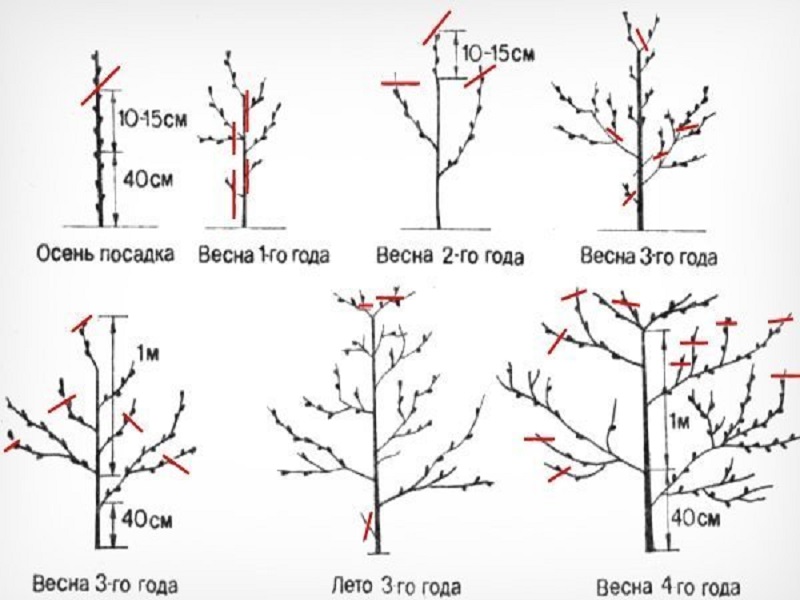 10-15см
40см
Осень посадка

Весна 1-го года

10-15см
Весна 2-го года

Весна 3-го года

1м
40см
Весна 3-го года

Лето 3-го года

1м
40см
Весна 4-го года